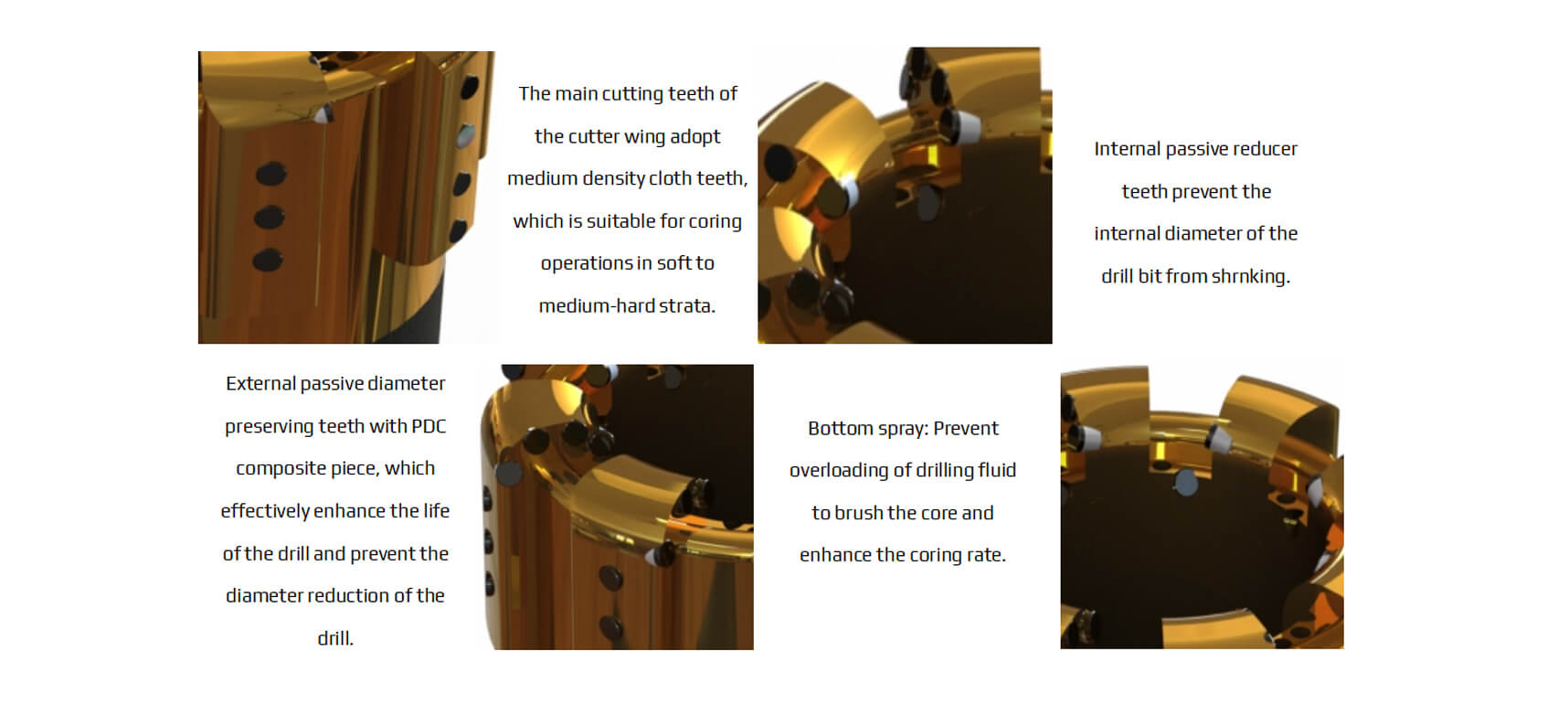 The main cutting teeth of the cutter wing adopt medium density cloth teeth, which is suitable for coring operations in soft to medium-hard strata.

Internal passive reducer teeth prevent the internal diameter of the drill bit from shrnking.

External passive diameter preserving teeth with PDC composite piece, which effectively enhance the life of the drill and prevent the diameter reduction of the drill.

Bottom spray: Prevent overloading of drilling fluid to brush the core and enhance the coring rate.